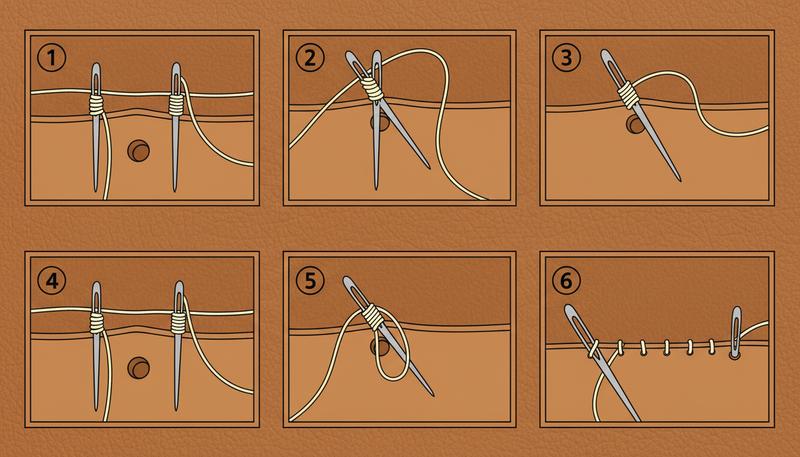 1

2

3

4

5

6